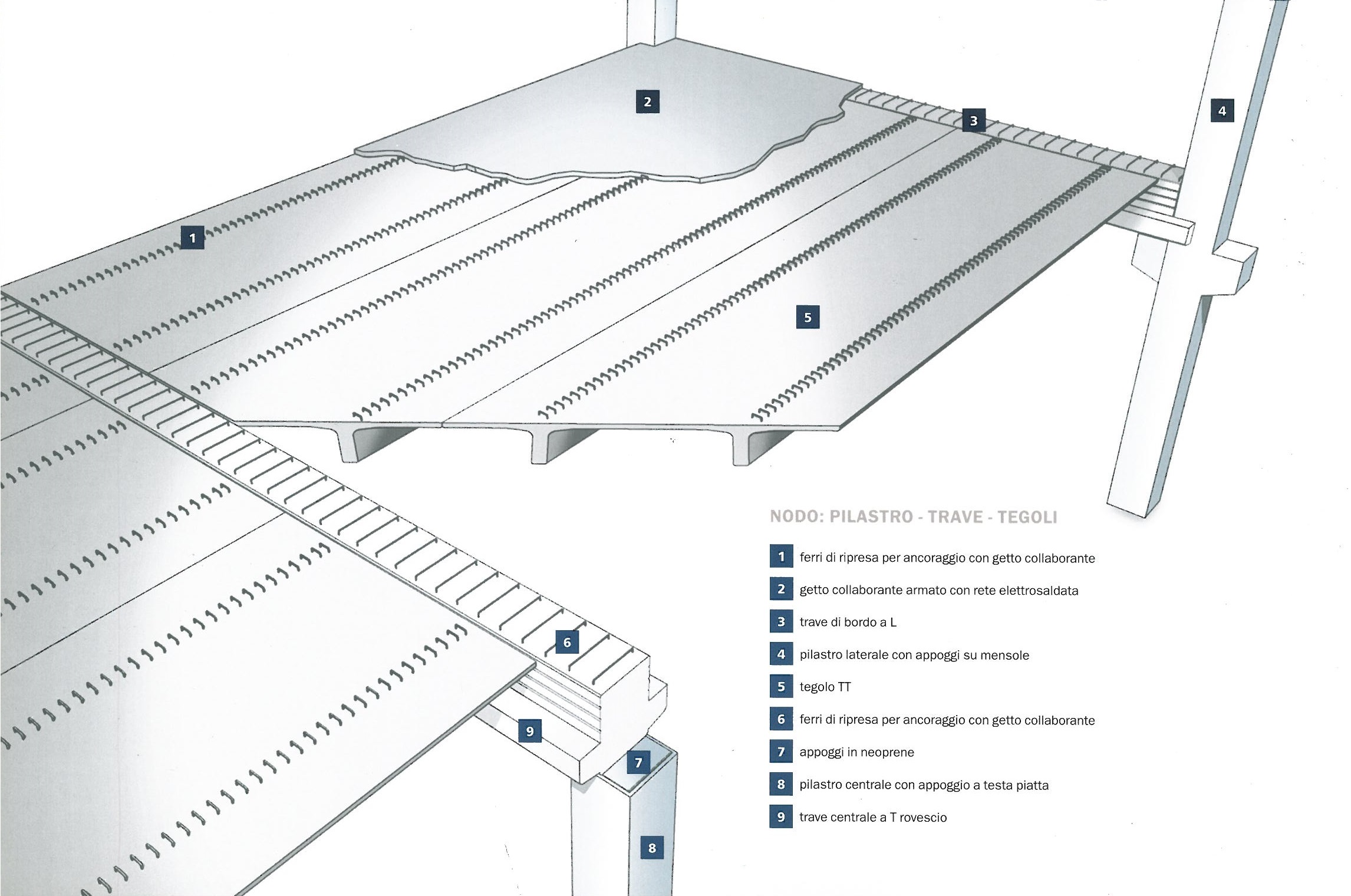 2
3
4
1
5
6
9
7
8

NODO: PILASTRO - TRAVE - TEGOLI

1 ferri di ripresa per ancoraggio con getto collaborante
2 getto collaborante armato con rete elettrosaldata
3 trave di bordo a L
4 pilastro laterale con appoggi su mensole
5 tegolo TT
6 ferri di ripresa per ancoraggio con getto collaborante
7 appoggi in neoprene
8 pilastro centrale con appoggio a testa piatta
9 trave centrale a T rovescio